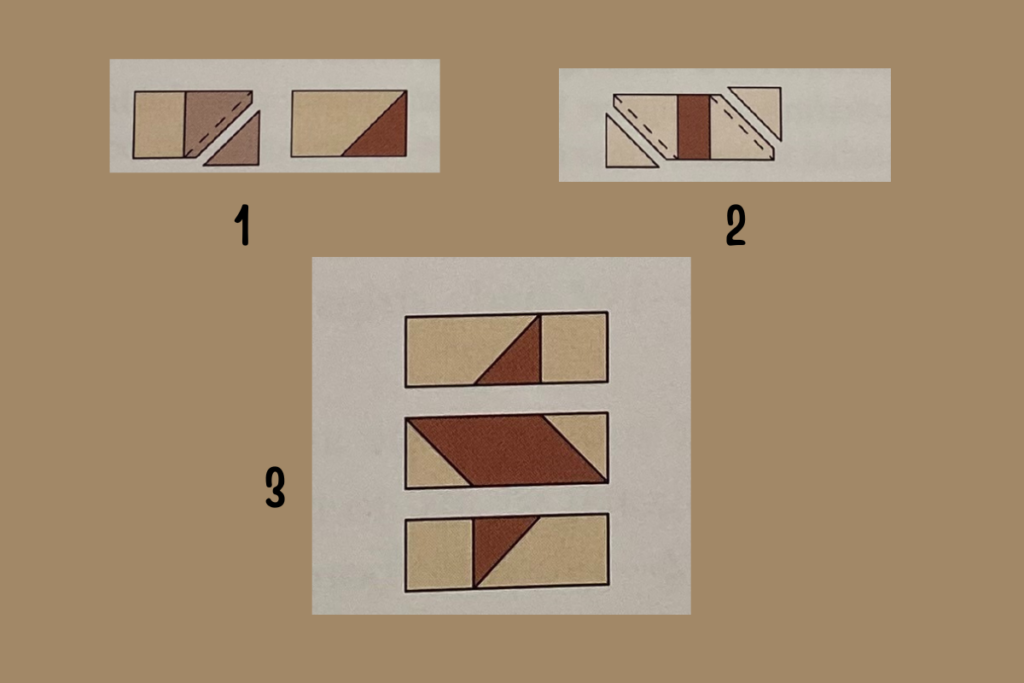 1

2

3